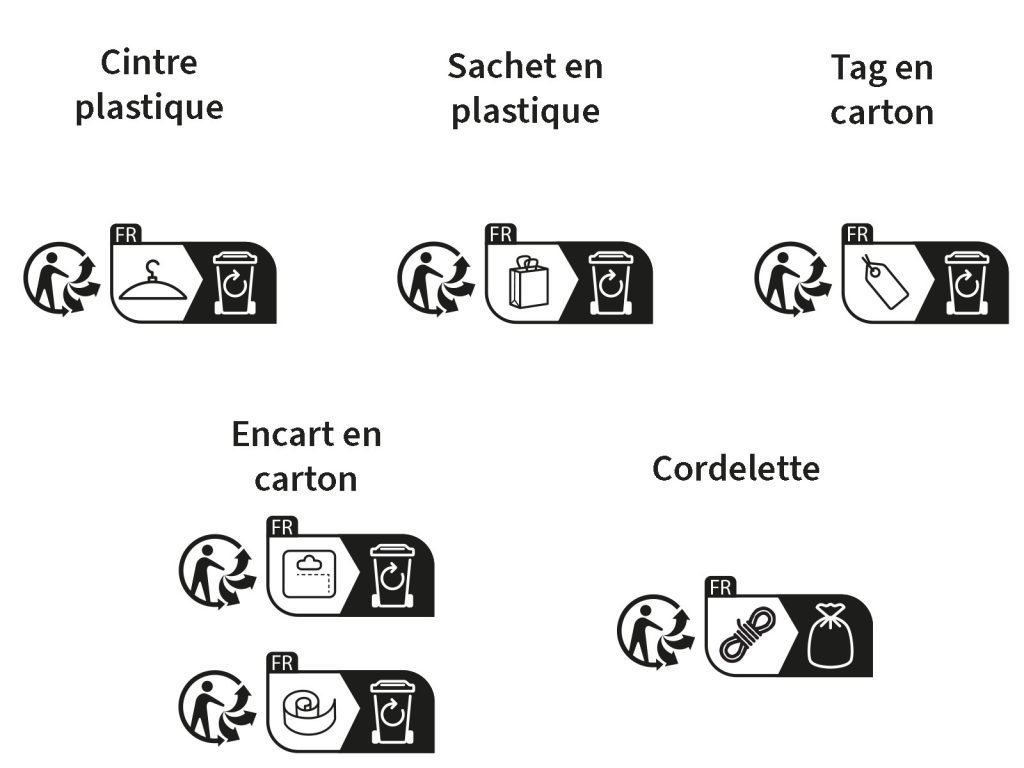 Cintre plastique

FR

Sachet en plastique

FR

Tag en carton

FR

Encart en carton

FR

FR

Cordelette

FR